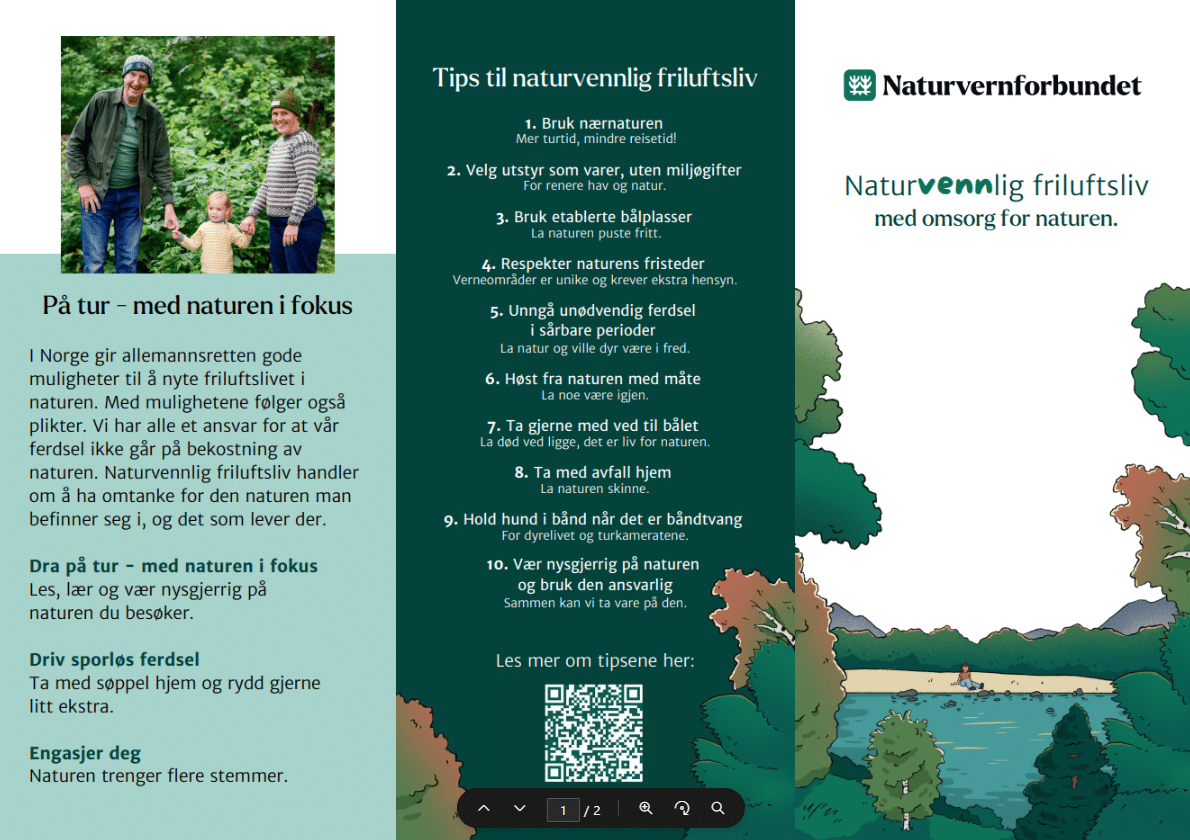 På tur – med naturen i fokus

I Norge gir allemannsretten gode muligheter til å nyte friluftslivet i naturen. Med mulighetene følger også plikter. Vi har alle et ansvar for at vår ferdsel ikke går på bekostning av naturen. Naturvennlig friluftsliv handler om å ha omtanke for den naturen man befinner seg i, og det som lever der.

Dra på tur – med naturen i fokus
Les, lær og vær nysgjerrig på naturen du besøker.

Driv sporløs ferdsel
Ta med søppel hjem og rydd gjerne litt ekstra.

Engasjer deg
Naturen trenger flere stemmer.

Tips til naturvennlig friluftsliv

1. Bruk nærnaturen
Mer turtid, mindre reisetid!

2. Velg utstyr som varer, uten miljøgifter
For renere hav og natur.

3. Bruk etablerte bålplasser
La naturen puste fritt.

4. Respekter naturens fristeder
Verneområder er unike og krever ekstra hensyn.

5. Unngå unødvendig ferdsel i sårbare perioder
La natur og ville dyr være i fred.

6. Høst fra naturen med måte
La noe være igjen.

7. Ta gjerne med ved til bålet
La død ved ligge, det er liv for naturen.

8. Ta med avfall hjem
La naturen skinne.

9. Hold hund i bånd når det er båndtvang
For dyrelivet og turkameratene.

10. Vær nysgjerrig på naturen og bruk den ansvarlig
Sammen kan vi ta vare på den.

Les mer om tipsene her:

1 / 2

Naturvernforbundet

Naturvennlig friluftsliv
med omsorg for naturen.